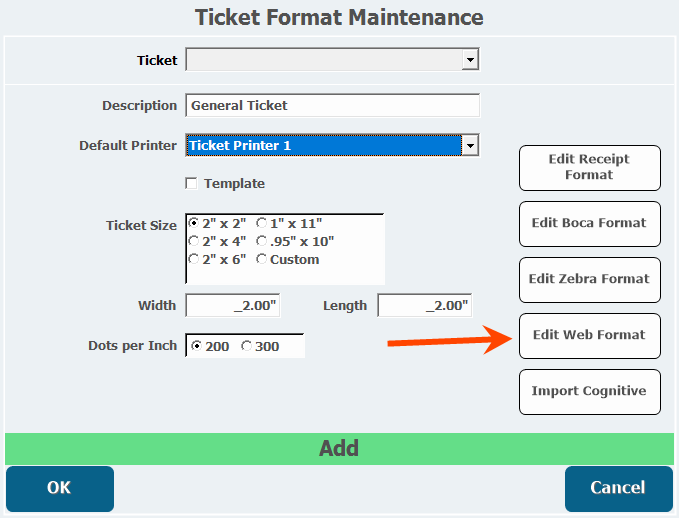 Ticket Format Maintenance

Ticket

Description General Ticket

Default Printer Ticket Printer 1

Template

Ticket Size
2" x 2" 1" x 11"
2" x 4" .95" x 10"
2" x 6" Custom

Width _2.00"
Length _2.00"

Dots per Inch 200 300

Edit Receipt Format

Edit Boca Format

Edit Zebra Format

Edit Web Format

Import Cognitive

Add

OK

Cancel